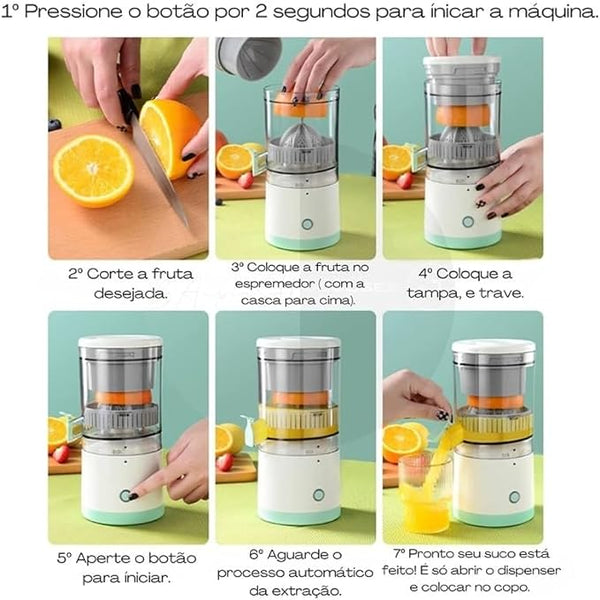 1º Pressione o botão por 2 segundos para ínicar a máquina.

2º Corte a fruta desejada.

3º Coloque a fruta no espremedor ( com a casca para cima).

4º Coloque a tampa, e trave.

5º Aperte o botão para íniciar.

6º Aguarde o processo automático da extração.

7º Pronto seu suco está feito! É só abrir o dispenser e colocar no copo.