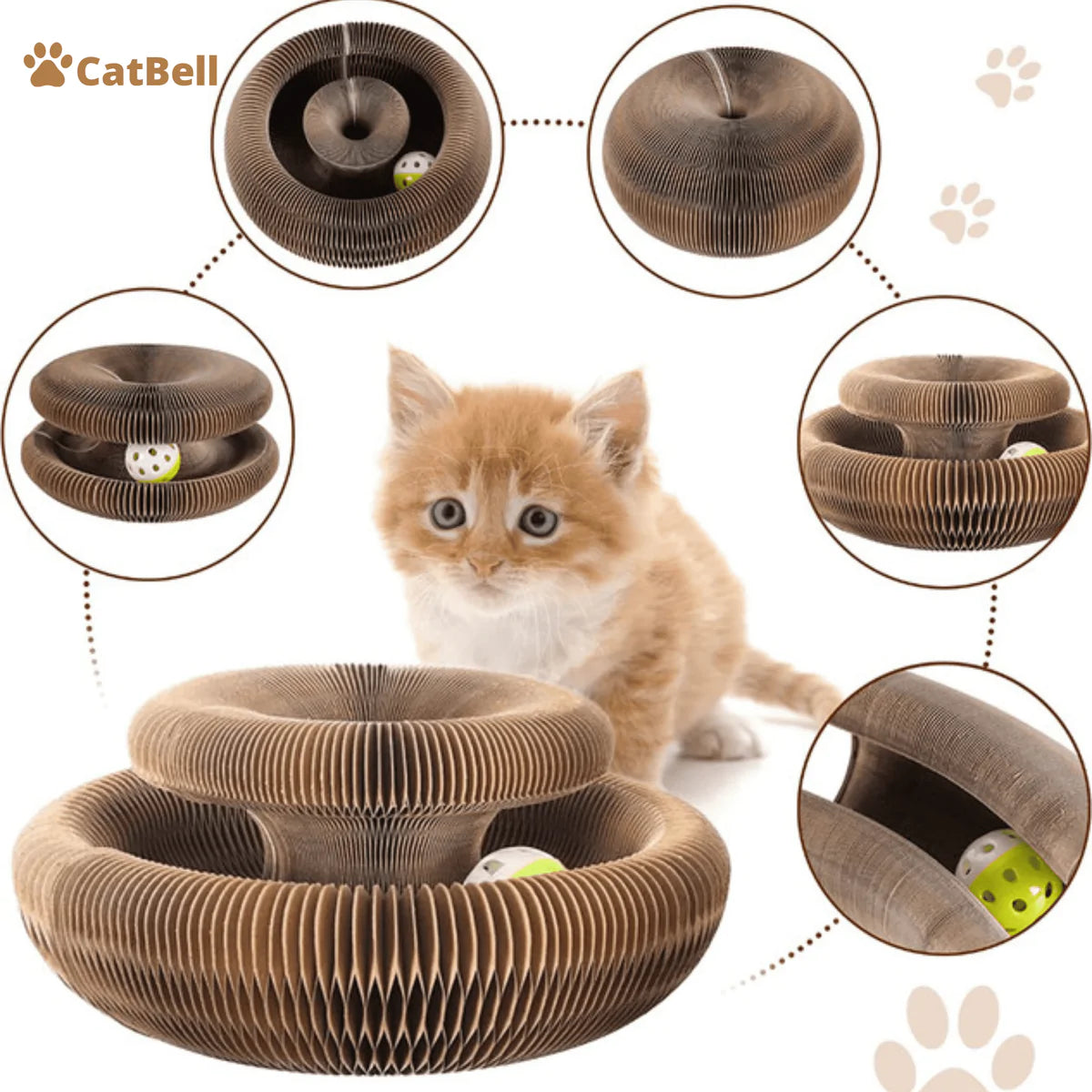 CatBell